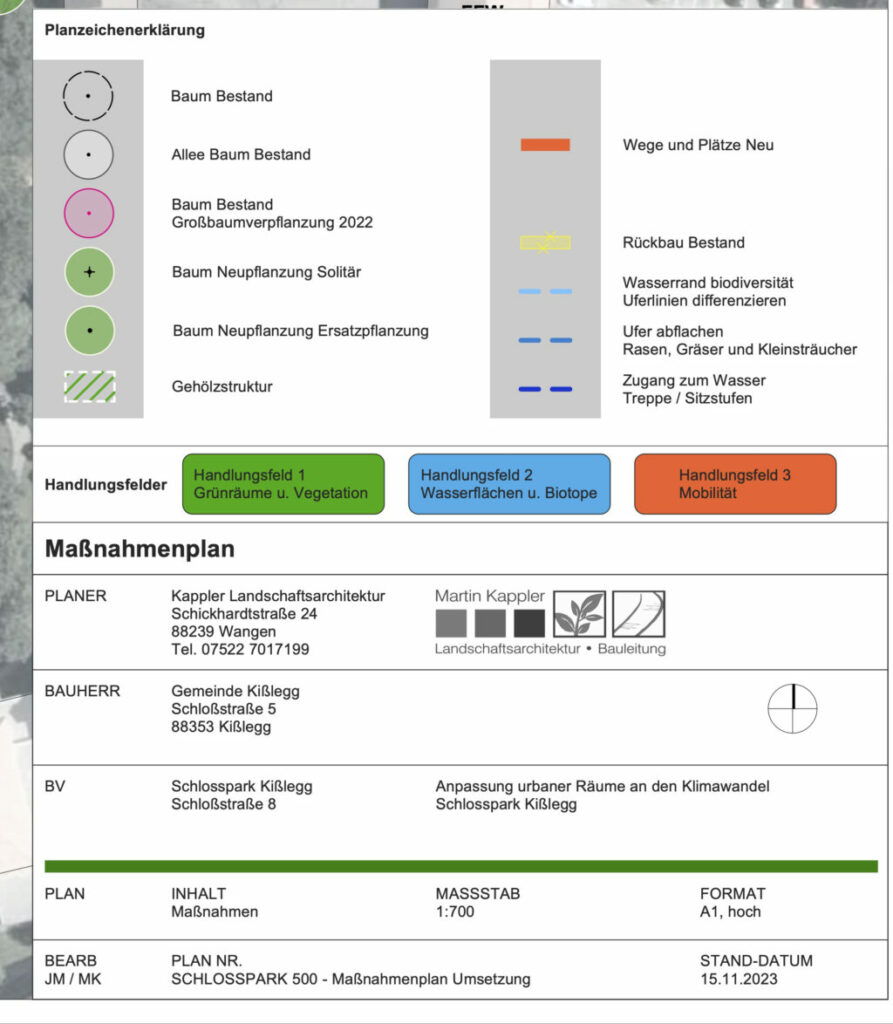 Planzeichenerklärung

Baum Bestand

Allee Baum Bestand

Baum Bestand
Großbaumverpflanzung 2022

Baum Neupflanzung Solitär

Baum Neupflanzung Ersatzpflanzung

Gehölzstruktur

Wege und Plätze Neu

Rückbau Bestand

Wasserrand biodiversität
Uferlinien differenzieren

Ufer abflachen
Rasen, Gräser und Kleinsträucher

Zugang zum Wasser
Treppe / Sitzstufen

Handlungsfelder

Handlungsfeld 1
Grünräume u. Vegetation

Handlungsfeld 2
Wasserflächen u. Biotope

Handlungsfeld 3
Mobilität

Maßnahmenplan

PLANER

Kappler Landschaftsarchitektur
Schickhardtstraße 24
88239 Wangen
Tel. 07522 7017199

Martin Kappler
Landschaftsarchitektur • Bauleitung

BAUHERR

Gemeinde Kißlegg
Schloßstraße 5
88353 Kißlegg

BV

Schlosspark Kißlegg
Schloßstraße 8

Anpassung urbaner Räume an den Klimawandel
Schlosspark Kißlegg

PLAN

INHALT
Maßnahmen

MASSSTAB
1:700

FORMAT
A1, hoch

BEARB
JM / MK

PLAN NR.
SCHLOSSPARK 500 - Maßnahmenplan Umsetzung

STAND-DATUM
15.11.2023